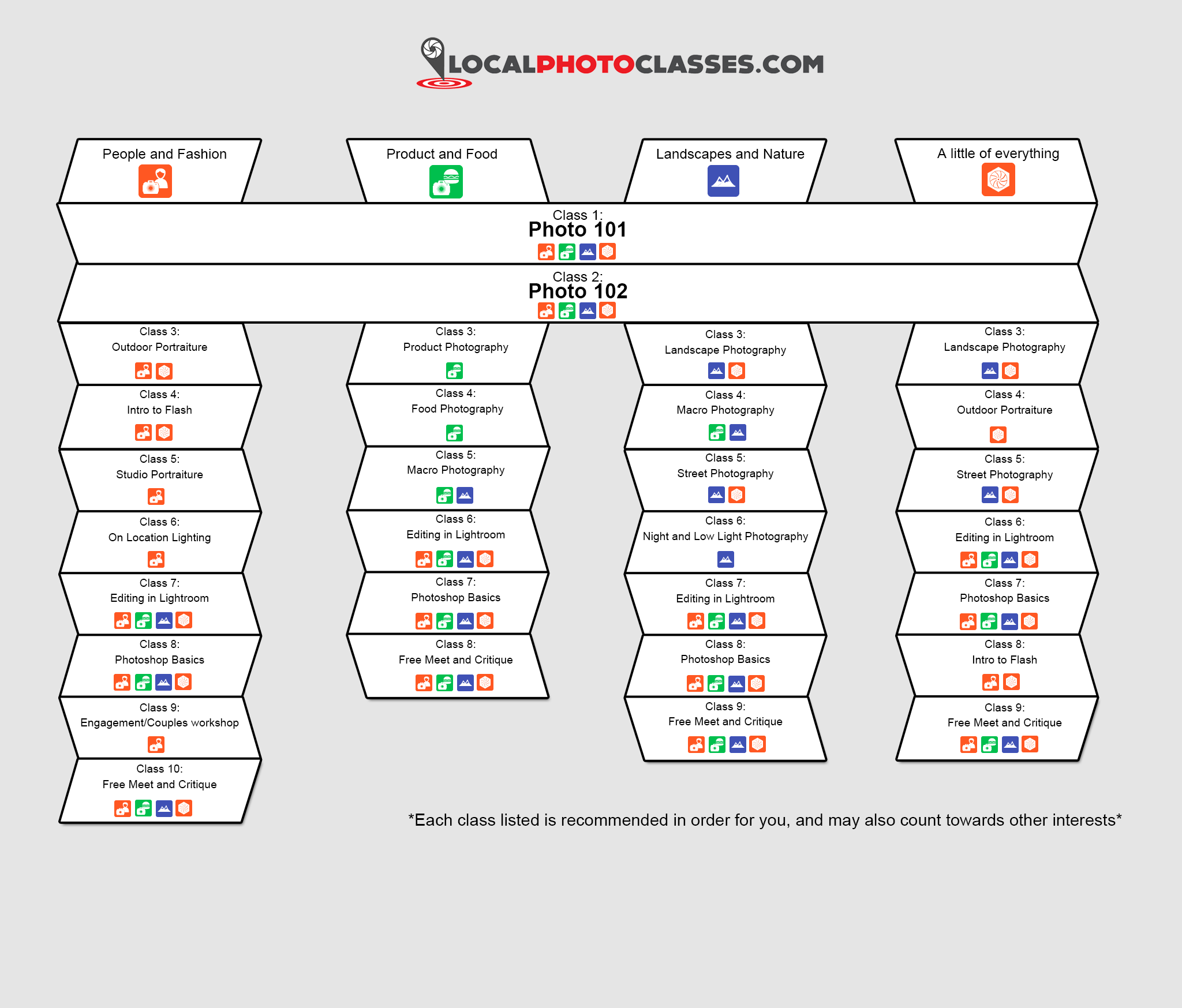 LOCALPHOTOCLASSES.COM

People and Fashion

Product and Food

Landscapes and Nature

A little of everything

Class 1:
Photo 101

Class 2:
Photo 102

Class 3:
Outdoor Portraiture

Class 4:
Intro to Flash

Class 5:
Studio Portraiture

Class 6:
On Location Lighting

Class 7:
Editing in Lightroom

Class 8:
Photoshop Basics

Class 9:
Engagement/Couples workshop

Class 10:
Free Meet and Critique

Class 3:
Product Photography

Class 4:
Food Photography

Class 5:
Macro Photography

Class 6:
Editing in Lightroom

Class 7:
Photoshop Basics

Class 8:
Free Meet and Critique

Class 3:
Landscape Photography

Class 4:
Macro Photography

Class 5:
Street Photography

Class 6:
Night and Low Light Photography

Class 7:
Editing in Lightroom

Class 8:
Photoshop Basics

Class 9:
Free Meet and Critique

Class 3:
Landscape Photography

Class 4:
Outdoor Portraiture

Class 5:
Street Photography

Class 6:
Editing in Lightroom

Class 7:
Photoshop Basics

Class 8:
Intro to Flash

Class 9:
Free Meet and Critique

*Each class listed is recommended in order for you, and may also count towards other interests*